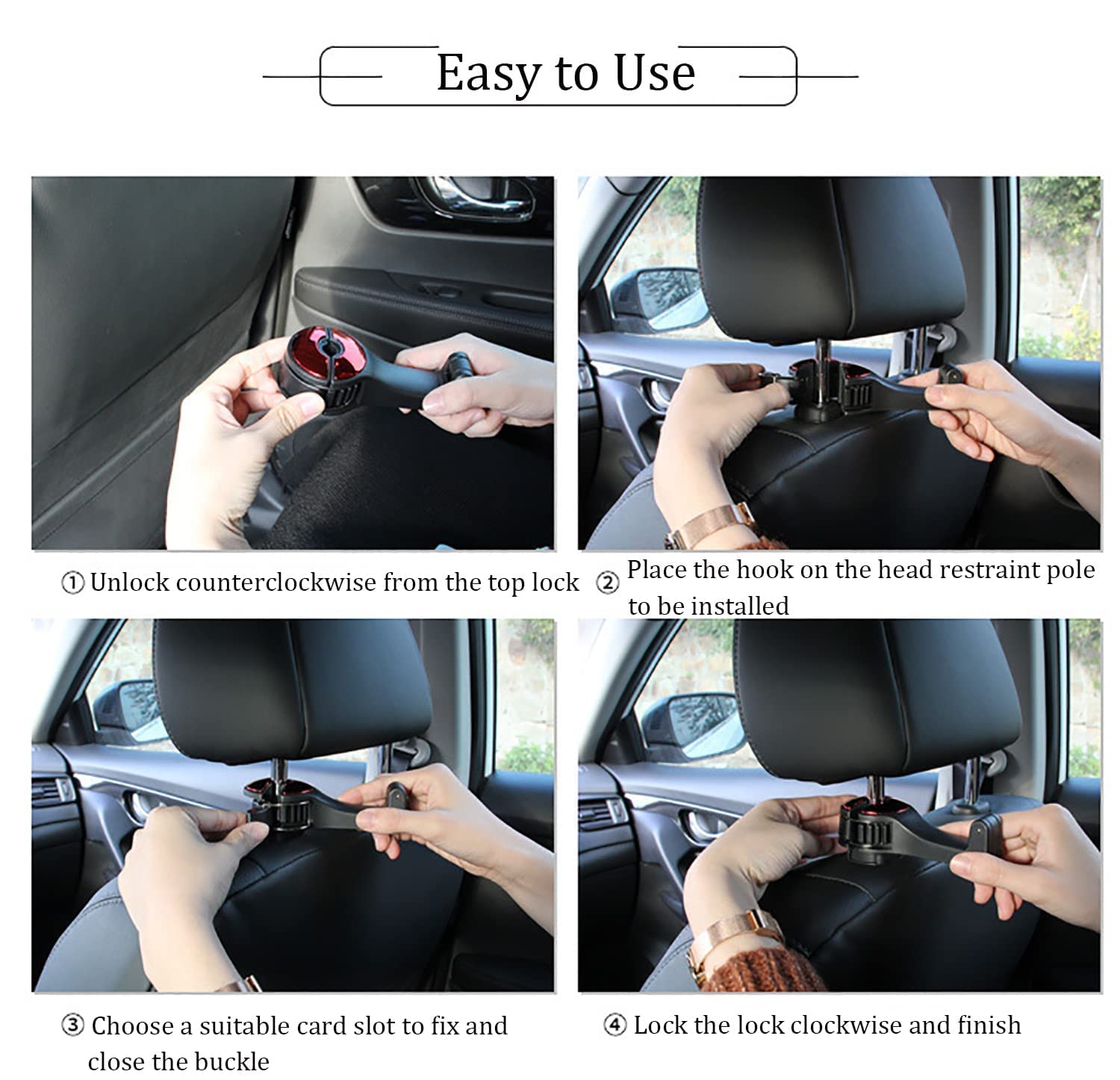 Easy to Use

① Unlock counterclockwise from the top lock

② Place the hook on the head restraint pole to be installed

③ Choose a suitable card slot to fix and close the buckle

④ Lock the lock clockwise and finish